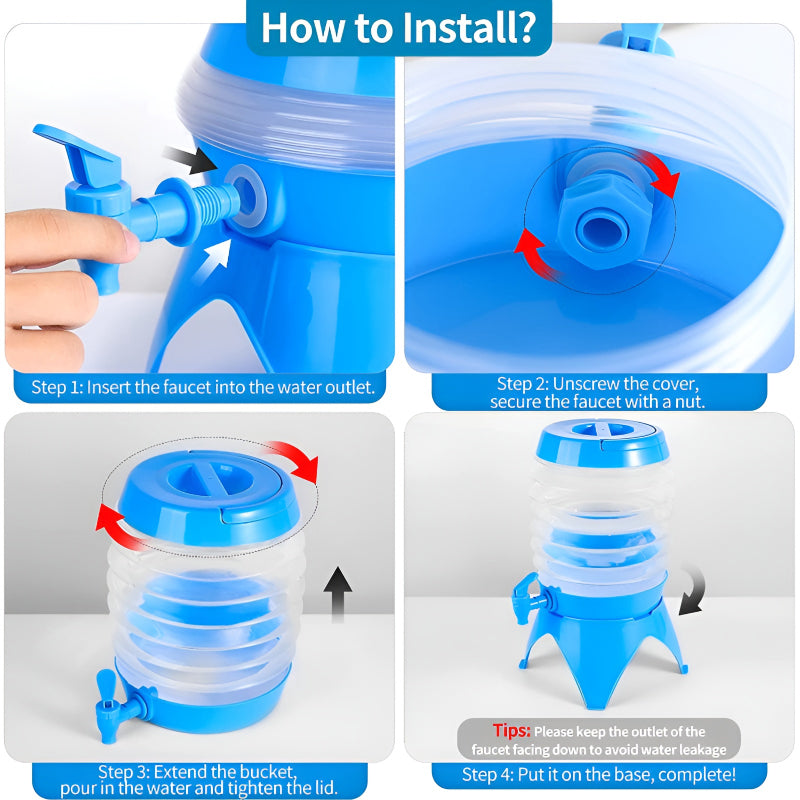 How to Install?

Step 1: Insert the faucet into the water outlet.

Step 2: Unscrew the cover, secure the faucet with a nut.

Step 3: Extend the bucket, pour in the water and tighten the lid.

Tips: Please keep the outlet of the faucet facing down to avoid water leakage

Step 4: Put it on the base, complete!