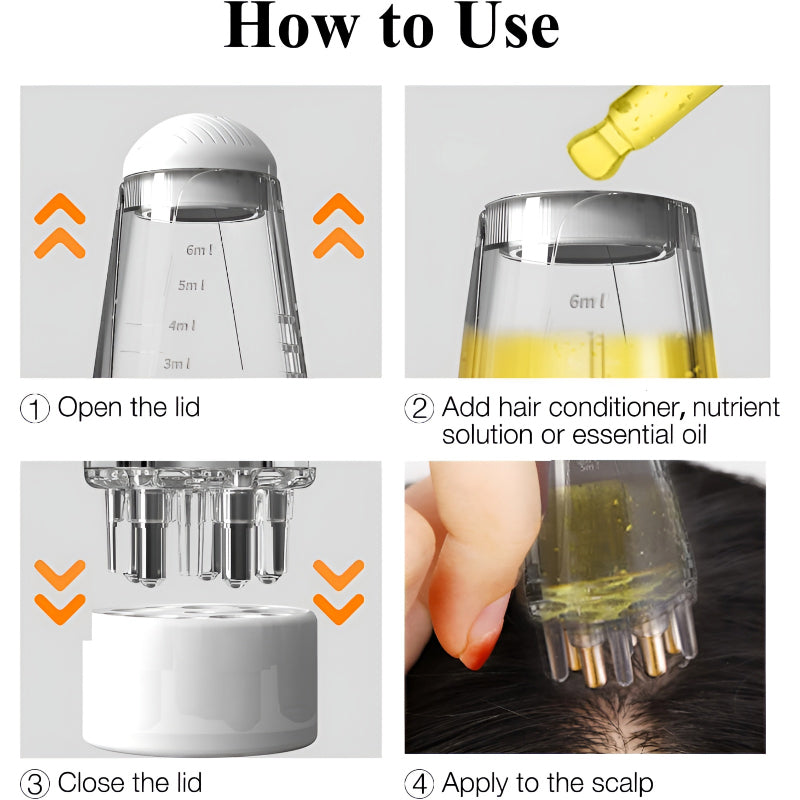 How to Use

6ml
5ml
4ml
3ml

① Open the lid

6ml

② Add hair conditioner, nutrient solution or essential oil

③ Close the lid

3ml

④ Apply to the scalp