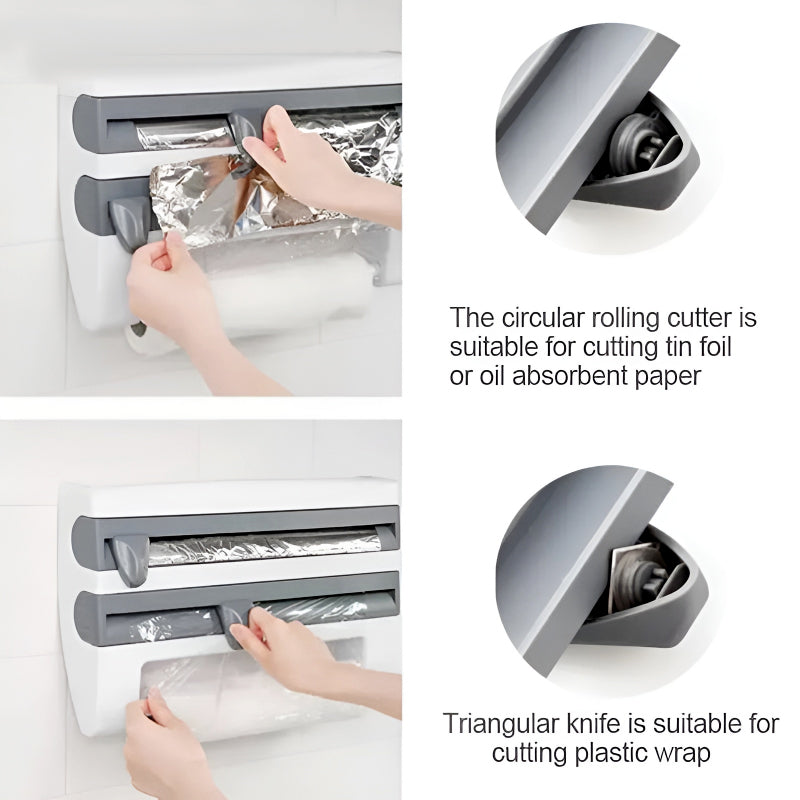 The circular rolling cutter is suitable for cutting tin foil or oil absorbent paper

Triangular knife is suitable for cutting plastic wrap